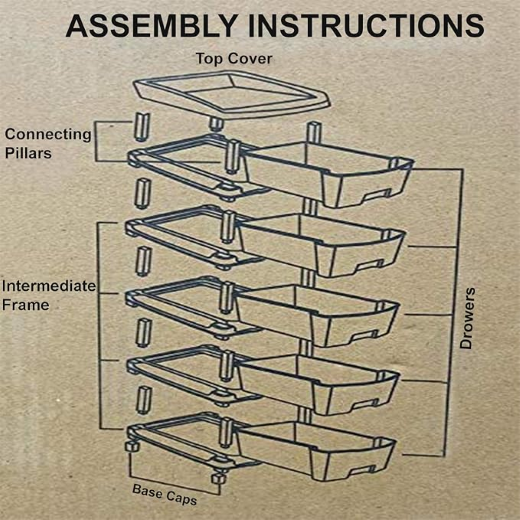 ASSEMBLY INSTRUCTIONS

Top Cover

Connecting Pillars

Intermediate Frame

Drowers

Base Caps