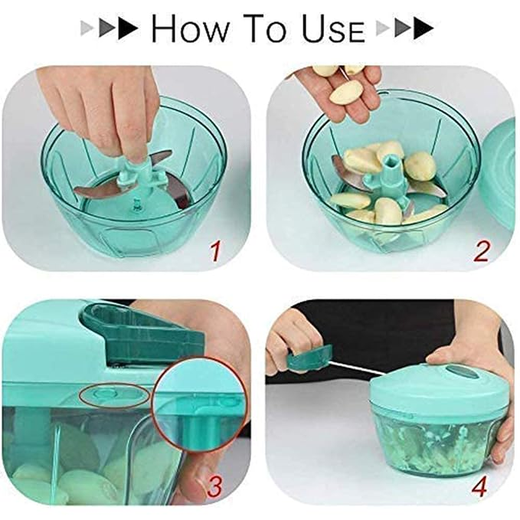 HOW TO USE

1

2

3

4