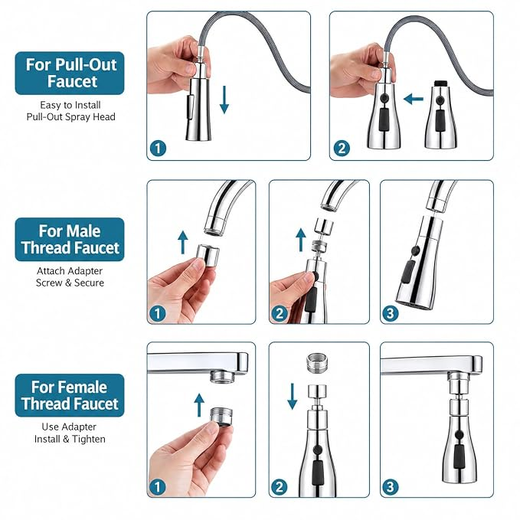 For Pull-Out Faucet

Easy to Install
Pull-Out Spray Head

1

2

For Male Thread Faucet

Attach Adapter
Screw & Secure

1

2

3

For Female Thread Faucet

Use Adapter
Install & Tighten

1

2

3