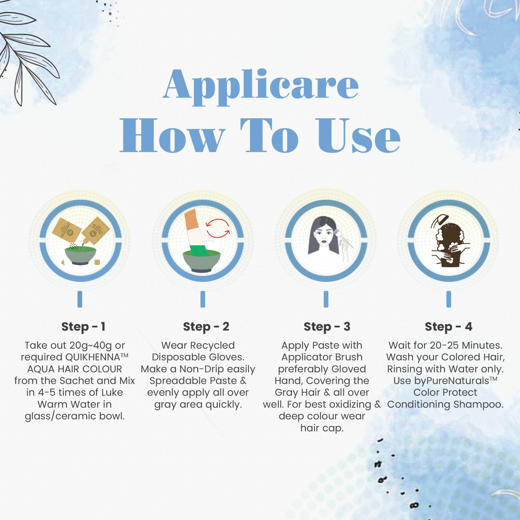 Applicare
How To Use

Step - 1
Take out 20g~40g or required QUIKHENNA™ AQUA HAIR COLOUR from the Sachet and Mix in 4-5 times of Luke Warm Water in glass/ceramic bowl.

Step - 2
Wear Recycled Disposable Gloves. Make a Non-Drip easily Spreadable Paste & evenly apply all over gray area quickly.

Step - 3
Apply Paste with Applicator Brush preferably Gloved Hand, Covering the Gray Hair & all over well. For best oxidizing & deep colour wear hair cap.

Step - 4
Wait for 20-25 Minutes. Wash your Colored Hair, Rinsing with Water only. Use byPureNaturals™ Color Protect Conditioning Shampoo.