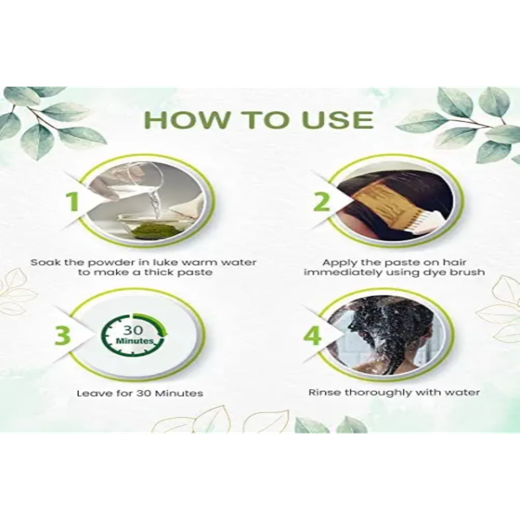 HOW TO USE

1

Soak the powder in luke warm water to make a thick paste

2

Apply the paste on hair immediately using dye brush

3

30 Minutes

Leave for 30 Minutes

4

Rinse thoroughly with water