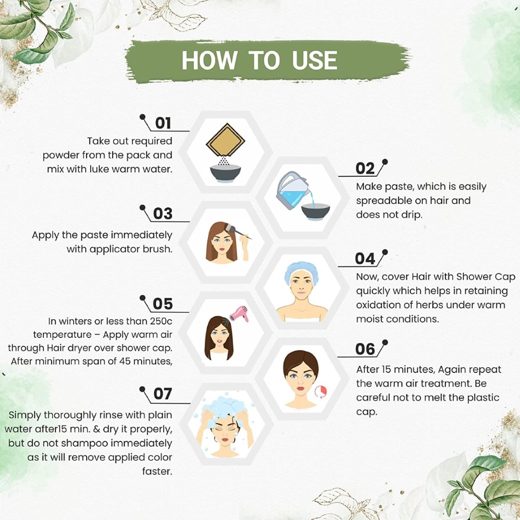 HOW TO USE

01
Take out required powder from the pack and mix with luke warm water.

02
Make paste, which is easily spreadable on hair and does not drip.

03
Apply the paste immediately with applicator brush.

04
Now, cover Hair with Shower Cap quickly which helps in retaining oxidation of herbs under warm moist conditions.

05
In winters or less than 250c temperature – Apply warm air through Hair dryer over shower cap. After minimum span of 45 minutes,

06
After 15 minutes, Again repeat the warm air treatment. Be careful not to melt the plastic cap.

07
Simply thoroughly rinse with plain water after15 min. & dry it properly, but do not shampoo immediately as it will remove applied color faster.