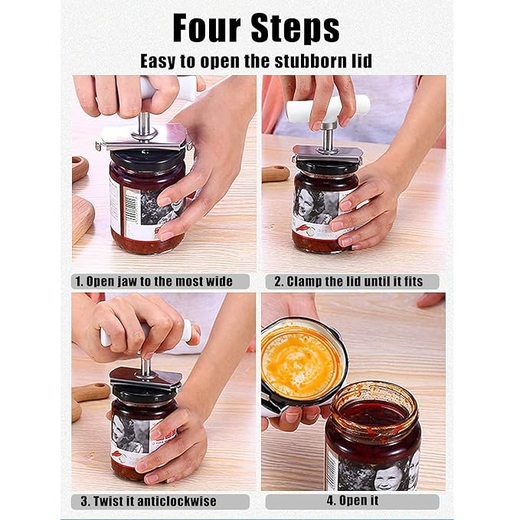 Four Steps

Easy to open the stubborn lid

1. Open jaw to the most wide

2. Clamp the lid until it fits

3. Twist it anticlockwise

4. Open it