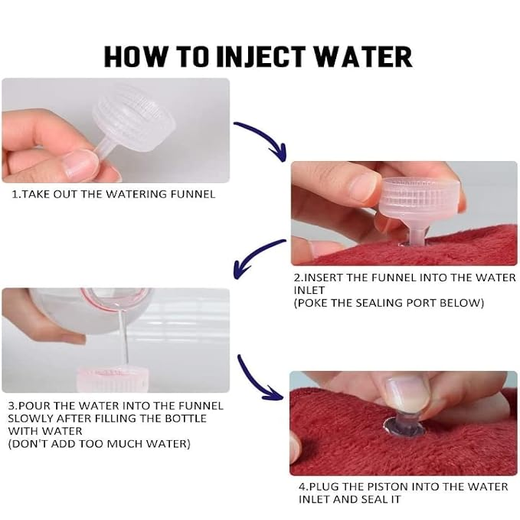 HOW TO INJECT WATER

1.TAKE OUT THE WATERING FUNNEL

2.INSERT THE FUNNEL INTO THE WATER INLET
(POKE THE SEALING PORT BELOW)

3.POUR THE WATER INTO THE FUNNEL SLOWLY AFTER FILLING THE BOTTLE WITH WATER
(DON'T ADD TOO MUCH WATER)

4.PLUG THE PISTON INTO THE WATER INLET AND SEAL IT