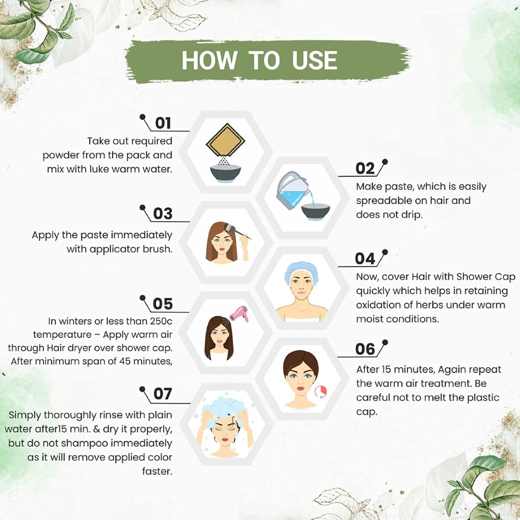 HOW TO USE

01
Take out required powder from the pack and mix with luke warm water.

02
Make paste, which is easily spreadable on hair and does not drip.

03
Apply the paste immediately with applicator brush.

04
Now, cover Hair with Shower Cap quickly which helps in retaining oxidation of herbs under warm moist conditions.

05
In winters or less than 250c temperature – Apply warm air through Hair dryer over shower cap. After minimum span of 45 minutes,

06
After 15 minutes, Again repeat the warm air treatment. Be careful not to melt the plastic cap.

07
Simply thoroughly rinse with plain water after15 min. & dry it properly, but do not shampoo immediately as it will remove applied color faster.