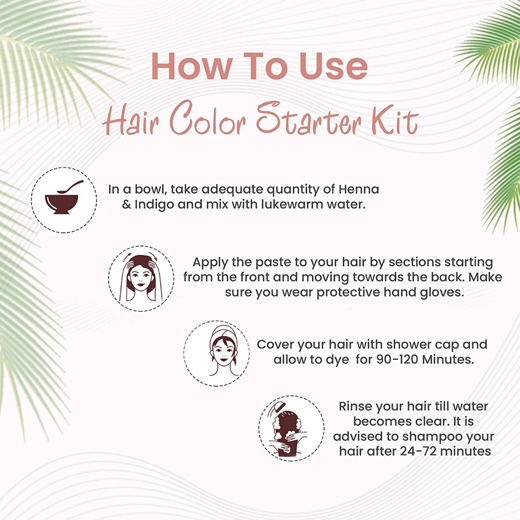 How To Use
Hair Color Starter Kit

In a bowl, take adequate quantity of Henna & Indigo and mix with lukewarm water.

Apply the paste to your hair by sections starting from the front and moving towards the back. Make sure you wear protective hand gloves.

Cover your hair with shower cap and allow to dye for 90-120 Minutes.

Rinse your hair till water becomes clear. It is advised to shampoo your hair after 24-72 minutes