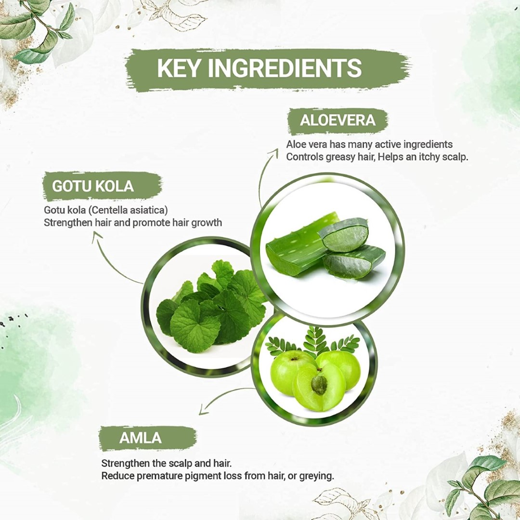 KEY INGREDIENTS

ALOEVERA

Aloe vera has many active ingredients
Controls greasy hair, Helps an itchy scalp.

GOTU KOLA

Gotu kola (Centella asiatica)
Strengthen hair and promote hair growth

AMLA

Strengthen the scalp and hair.
Reduce premature pigment loss from hair, or greying.