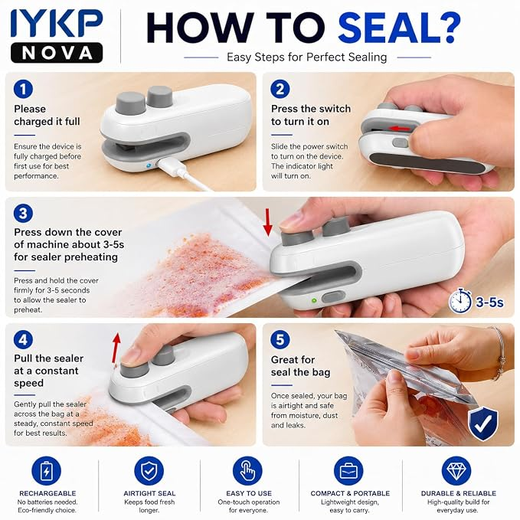 IYKP
NOVA

HOW TO SEAL?
Easy Steps for Perfect Sealing

1
Please charged it full
Ensure the device is fully charged before first use for best performance.

2
Press the switch to turn it on
Slide the power switch to turn on the device. The indicator light will turn on.

3
Press down the cover of machine about 3-5s for sealer preheating
Press and hold the cover firmly for 3-5 seconds to allow the sealer to preheat.
3-5s

4
Pull the sealer at a constant speed
Gently pull the sealer across the bag at a steady, constant speed for best results.

5
Great for seal the bag
Once sealed, your bag is airtight and safe from moisture, dust and leaks.

RECHARGEABLE
No batteries needed. Eco-friendly choice.

AIRTIGHT SEAL
Keeps food fresh longer.

EASY TO USE
One-touch operation for everyone.

COMPACT & PORTABLE
Lightweight design, easy to carry.

DURABLE & RELIABLE
High-quality build for everyday use.