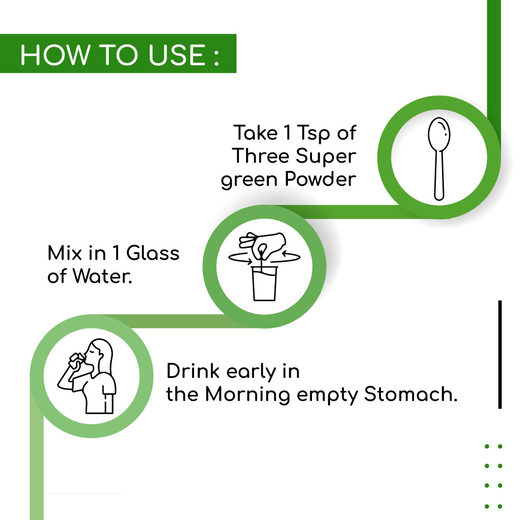 HOW TO USE :

Take 1 Tsp of Three Super green Powder

Mix in 1 Glass of Water.

Drink early in the Morning empty Stomach.